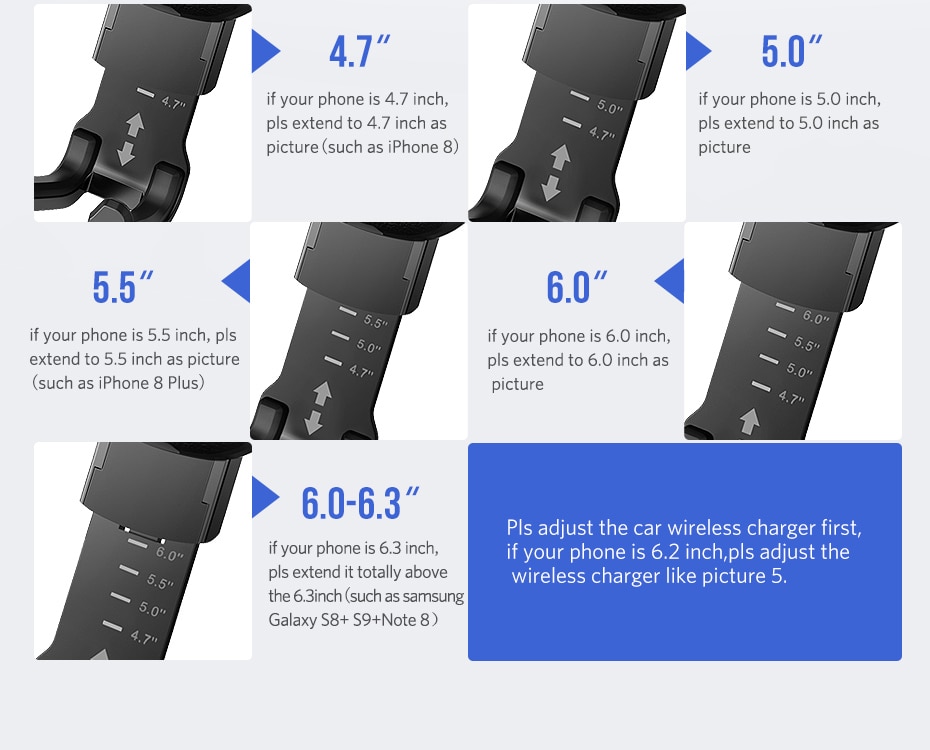 4.7"

4.7"

if your phone is 4.7 inch, pls extend to 4.7 inch as picture (such as iPhone 8)

5.0"
4.7"

5.0"

if your phone is 5.0 inch, pls extend to 5.0 inch as picture

5.5"

if your phone is 5.5 inch, pls extend to 5.5 inch as picture (such as iPhone 8 Plus)

5.5"
5.0"
4.7"

6.0"

if your phone is 6.0 inch, pls extend to 6.0 inch as picture

6.0"
5.5"
5.0"
4.7"

6.0"
5.5"
5.0"
4.7"

6.0-6.3"

if your phone is 6.3 inch, pls extend it totally above the 6.3inch (such as samsung Galaxy S8+ S9+Note 8)

Pls adjust the car wireless charger first, if your phone is 6.2 inch,pls adjust the wireless charger like picture 5.